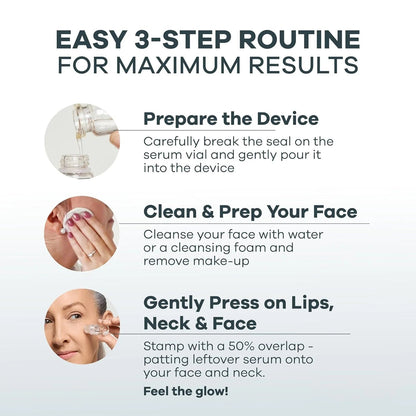 EASY 3-STEP ROUTINE
FOR MAXIMUM RESULTS

Prepare the Device

Carefully break the seal on the serum vial and gently pour it into the device

Clean & Prep Your Face

Cleanse your face with water or a cleansing foam and remove make-up

Gently Press on Lips, Neck & Face

Stamp with a 50% overlap - patting leftover serum onto your face and neck.

Feel the glow!